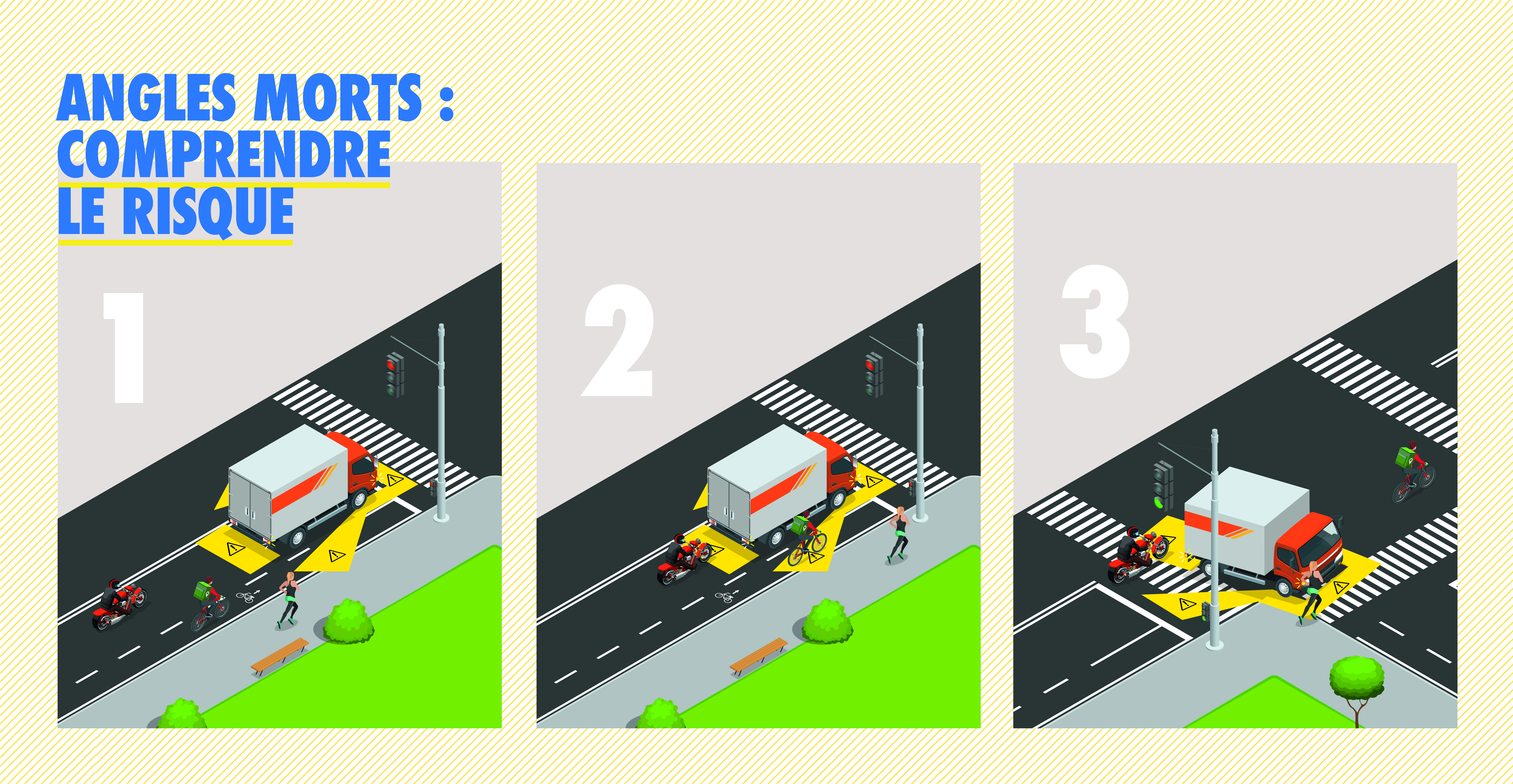 ANGLES MORTS : COMPRENDRE LE RISQUE

1

2

3